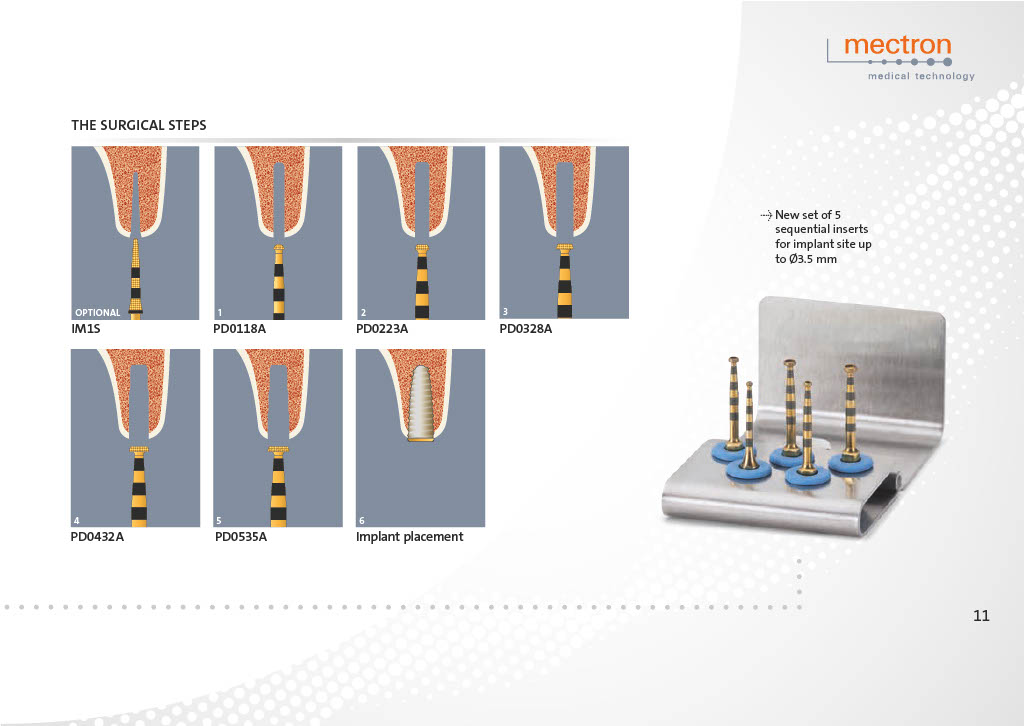 mectron
medical technology

THE SURGICAL STEPS

OPTIONAL
IM1S

1
PD0118A

2
PD0223A

3
PD0328A

4
PD0432A

5
PD0535A

6
Implant placement

New set of 5 sequential inserts for implant site up to Ø3.5 mm

11